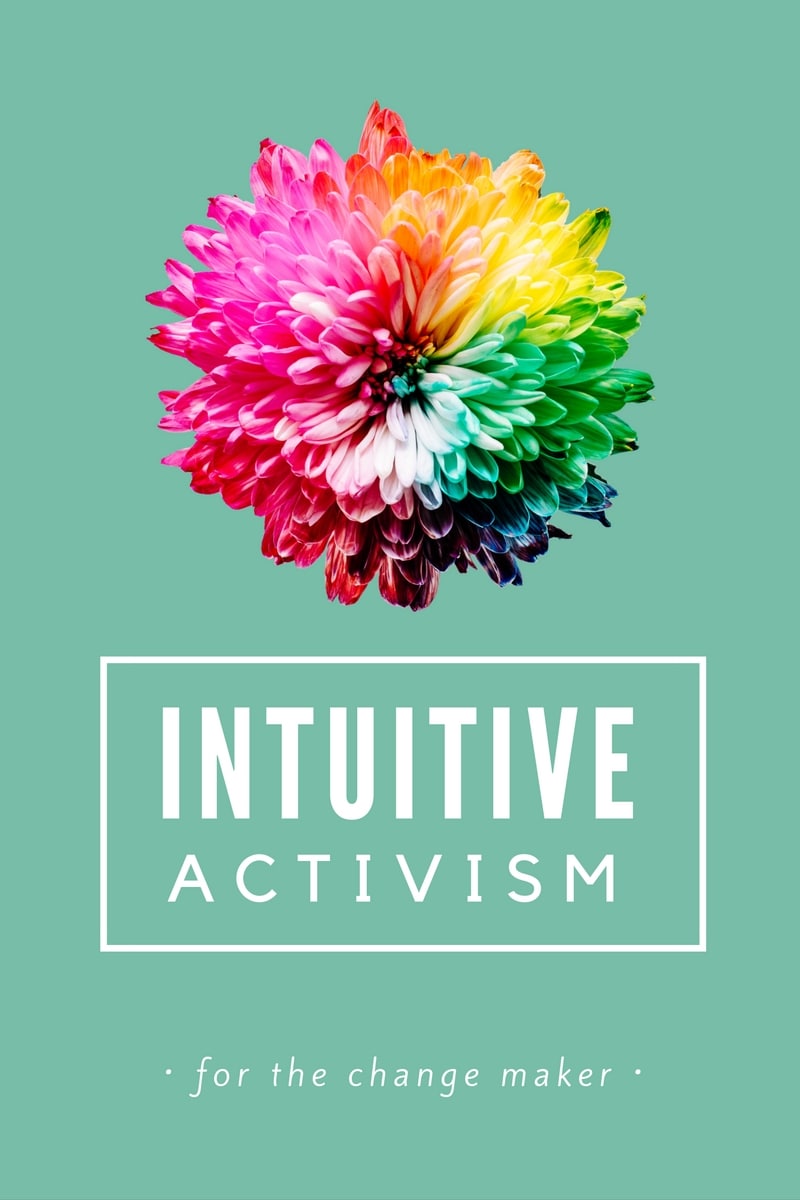 INTUITIVE
ACTIVISM

· for the change maker ·